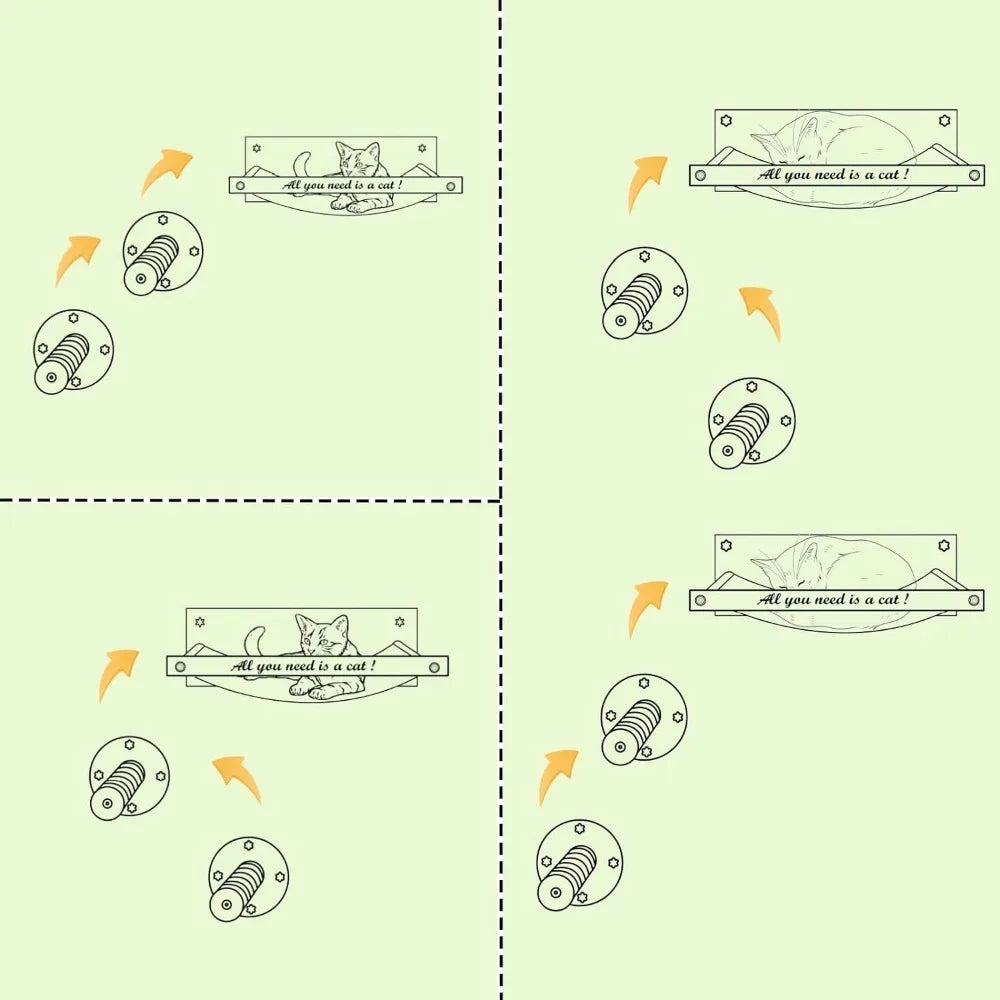 All you need is a cat !

All you need is a cat !

All you need is a cat !

All you need is a cat !